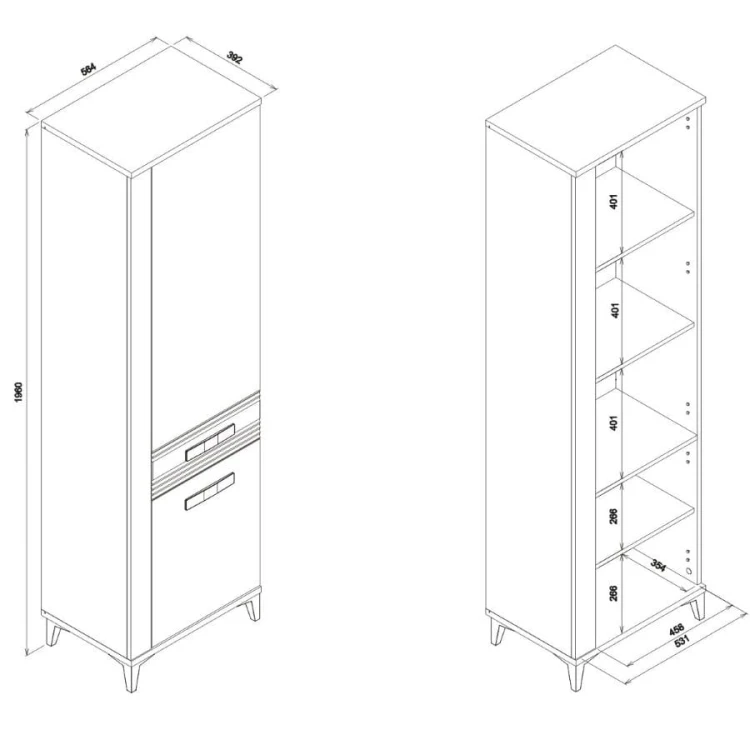 564
392
1960
401
401
401
266
266
354
458
531