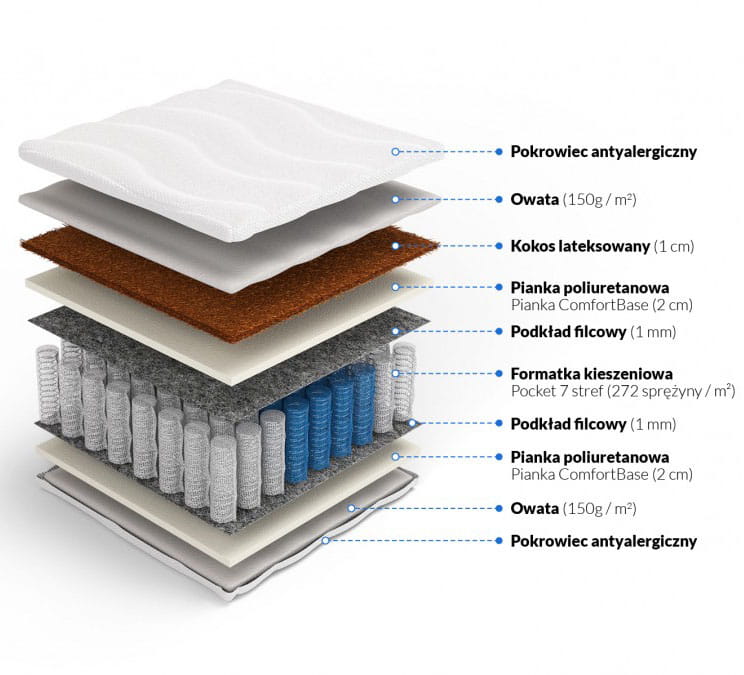 Pokrowiec antyalergiczny

Owata (150g / m²)

Kokos lateksowany (1 cm)

Pianka poliuretanowa
Pianka ComfortBase (2 cm)

Podkład filcowy (1 mm)

Formatka kieszeniowa
Pocket 7 stref (272 sprężyny / m²)

Podkład filcowy (1 mm)

Pianka poliuretanowa
Pianka ComfortBase (2 cm)

Owata (150g / m²)

Pokrowiec antyalergiczny